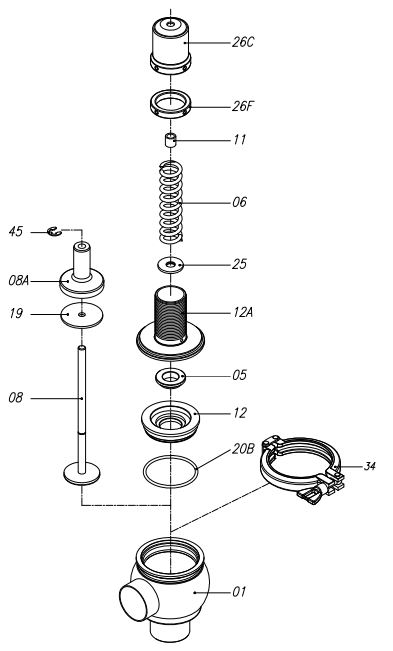 26C
26F
11
06
45
25
08A
19
12A
05
08
12
20B
34
01